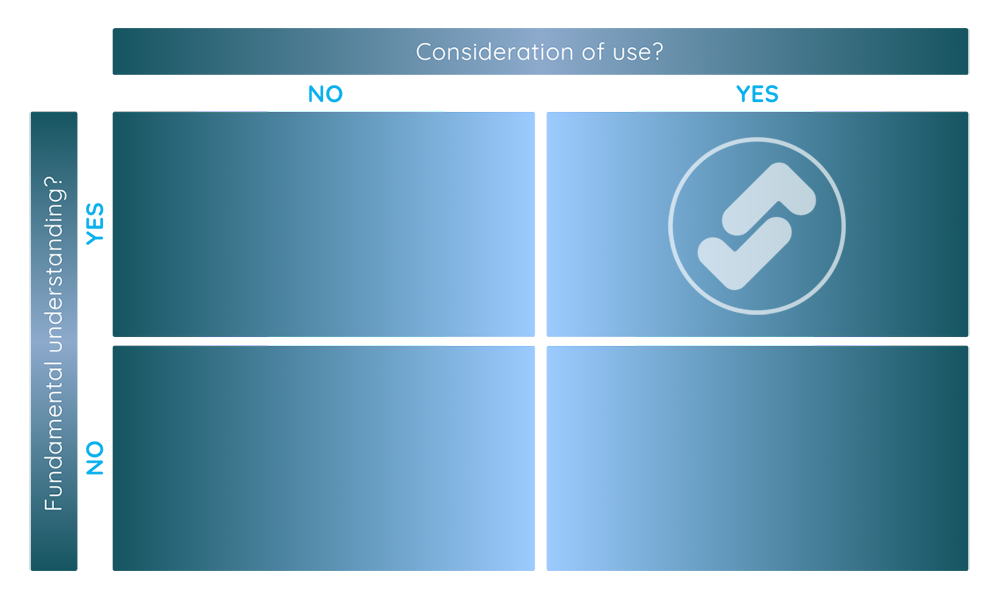 Consideration of use?

NO

YES

Fundamental understanding?

YES

NO